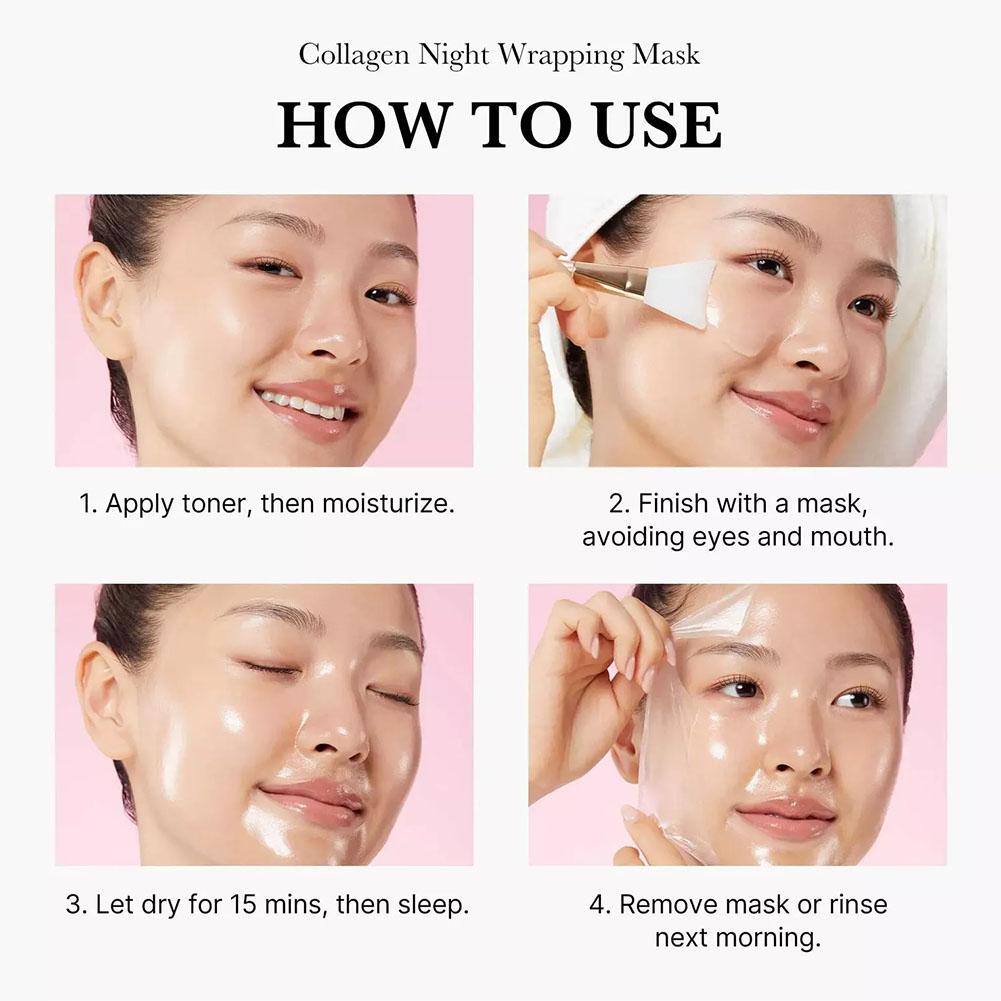 Collagen Night Wrapping Mask

HOW TO USE

1. Apply toner, then moisturize.

2. Finish with a mask, avoiding eyes and mouth.

3. Let dry for 15 mins, then sleep.

4. Remove mask or rinse next morning.